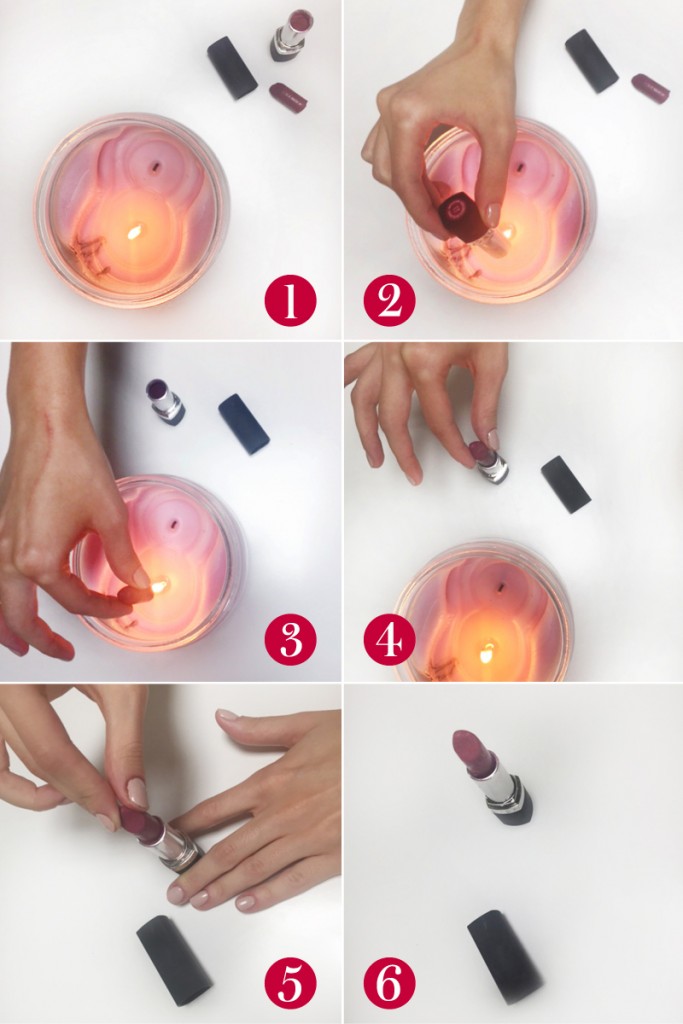 1
2
3
4
5
6